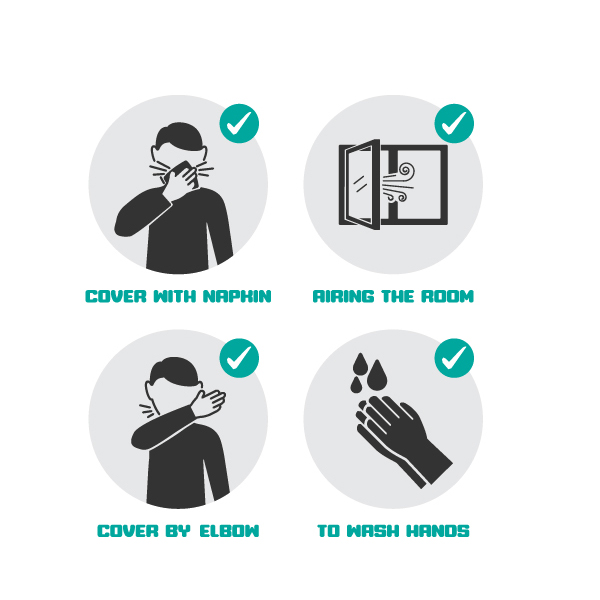 COVER WITH NAPKIN

AIRING THE ROOM

COVER BY ELBOW

TO WASH HANDS