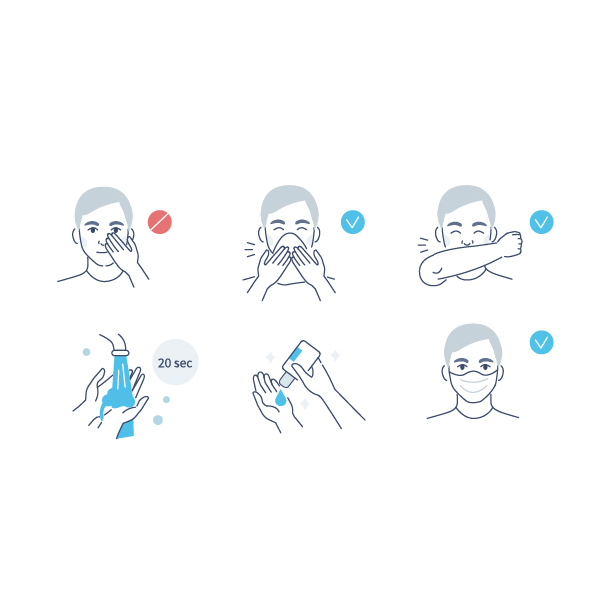 20 sec